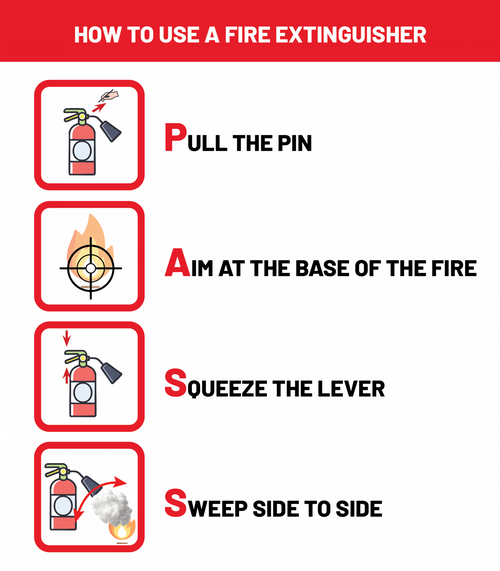 HOW TO USE A FIRE EXTINGUISHER

PULL THE PIN

AIM AT THE BASE OF THE FIRE

SQUEEZE THE LEVER

SWEEP SIDE TO SIDE