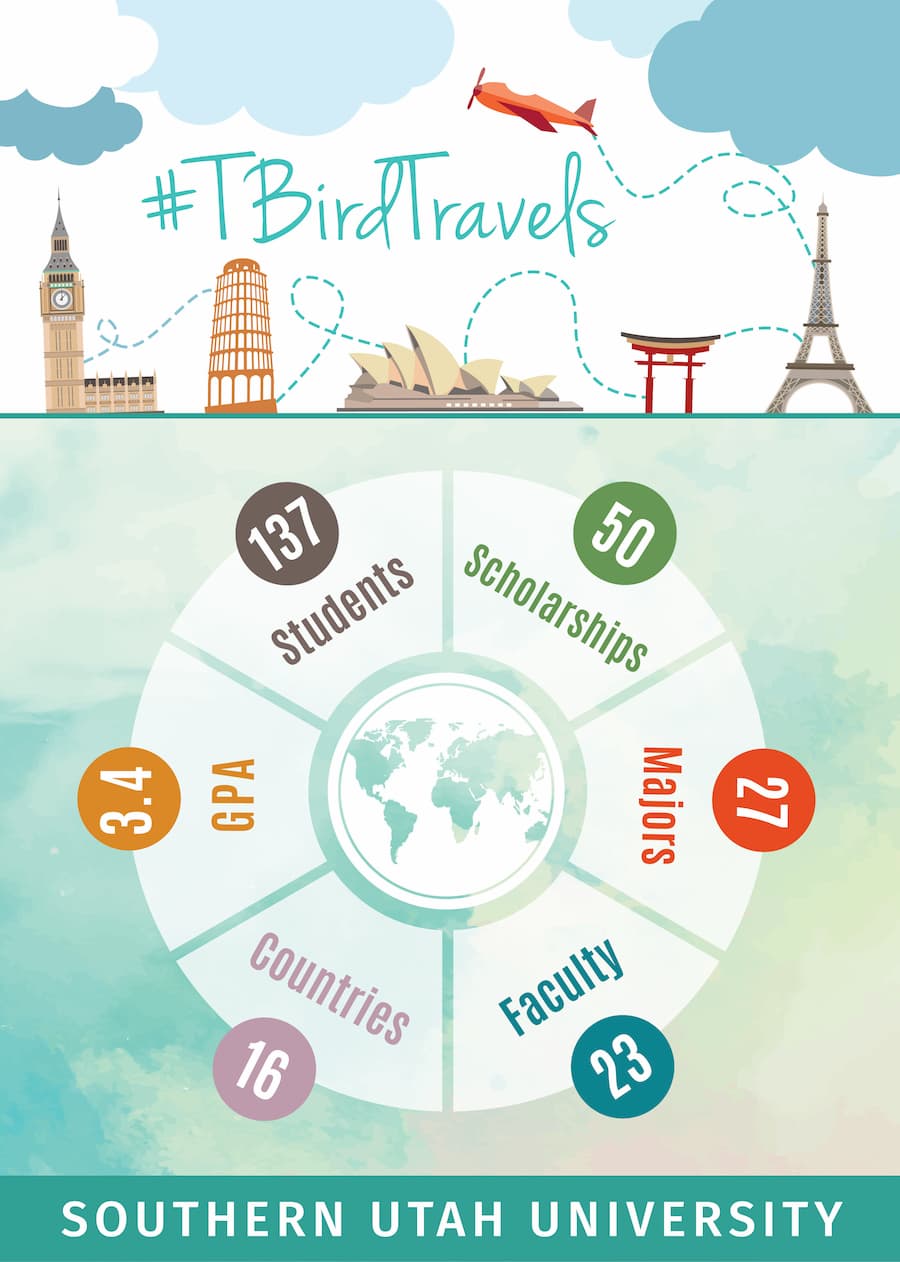 #TBirdTravels

137
Students

50
Scholarships

27
Majors

23
Faculty

16
Countries

3.4
GPA

SOUTHERN UTAH UNIVERSITY