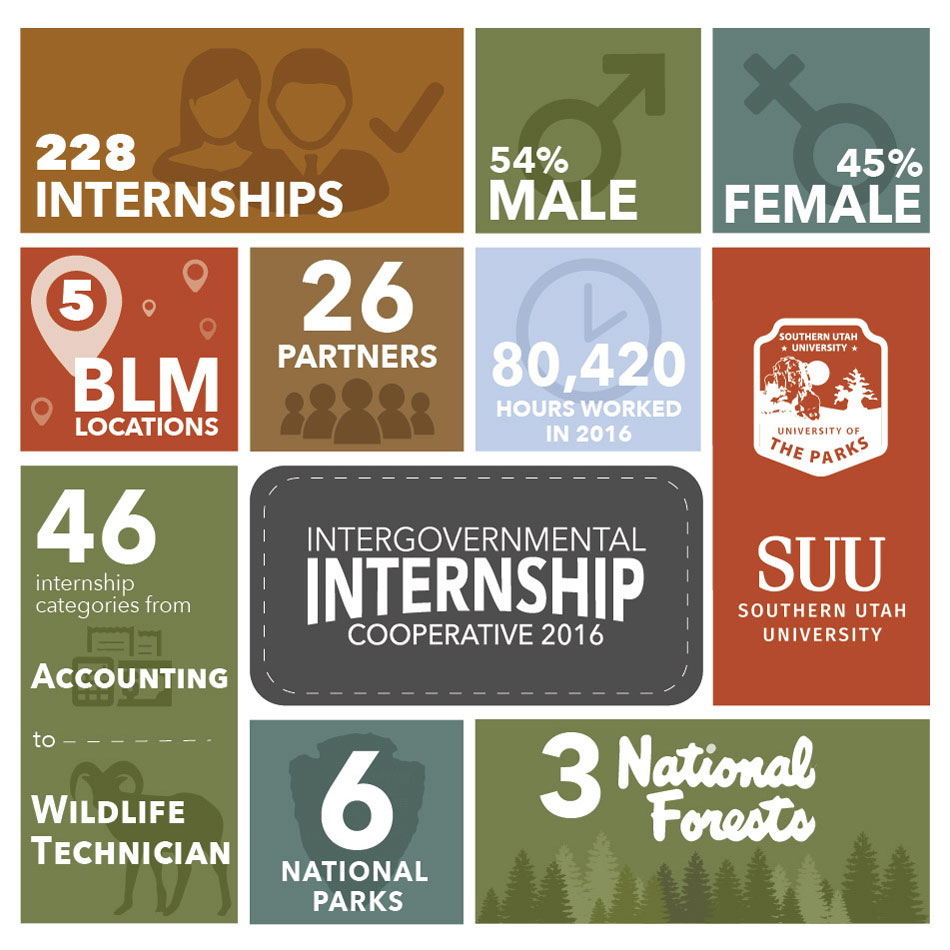 228
INTERNSHIPS

54%
MALE

45%
FEMALE

5
BLM
LOCATIONS

26
PARTNERS

80,420
HOURS WORKED
IN 2016

SOUTHERN UTAH UNIVERSITY
UNIVERSITY OF
THE PARKS

SUU
SOUTHERN UTAH
UNIVERSITY

46
internship categories from

ACCOUNTING

to

WILDLIFE
TECHNICIAN

INTERGOVERNMENTAL
INTERNSHIP
COOPERATIVE 2016

6
NATIONAL
PARKS

3 National Forests