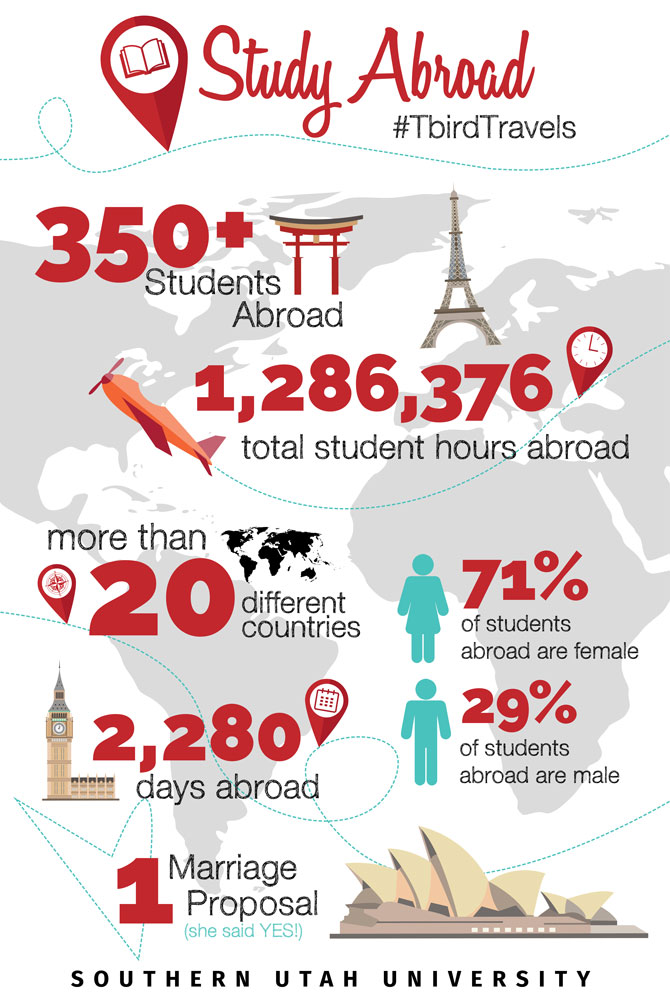 Study Abroad
#TbirdTravels

350+ Students Abroad

1,286,376 total student hours abroad

more than 20 different countries

71% of students abroad are female

29% of students abroad are male

2,280 days abroad

1 Marriage Proposal (she said YES!)

SOUTHERN UTAH UNIVERSITY