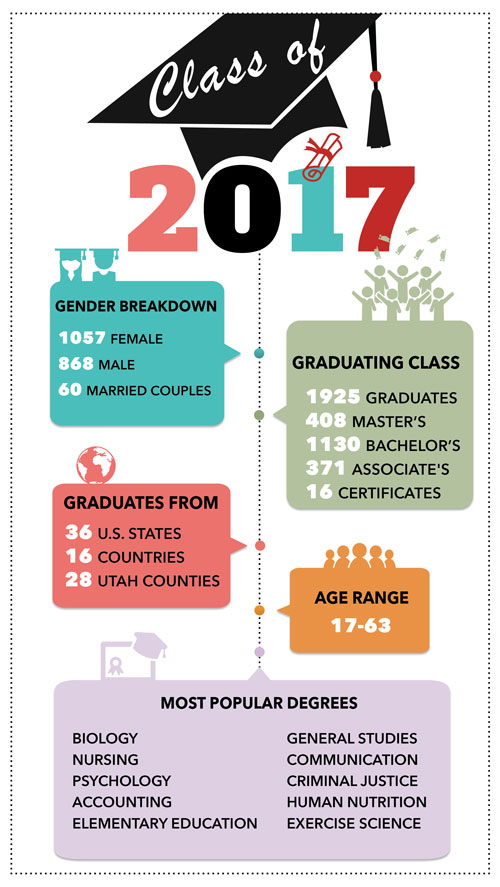 Class of

2017

GENDER BREAKDOWN

1057 FEMALE

868 MALE

60 MARRIED COUPLES

GRADUATING CLASS

1925 GRADUATES

408 MASTER'S

1130 BACHELOR'S

371 ASSOCIATE'S

16 CERTIFICATES

GRADUATES FROM

36 U.S. STATES

16 COUNTRIES

28 UTAH COUNTIES

AGE RANGE

17-63

MOST POPULAR DEGREES

BIOLOGY
NURSING
PSYCHOLOGY
ACCOUNTING
ELEMENTARY EDUCATION

GENERAL STUDIES
COMMUNICATION
CRIMINAL JUSTICE
HUMAN NUTRITION
EXERCISE SCIENCE