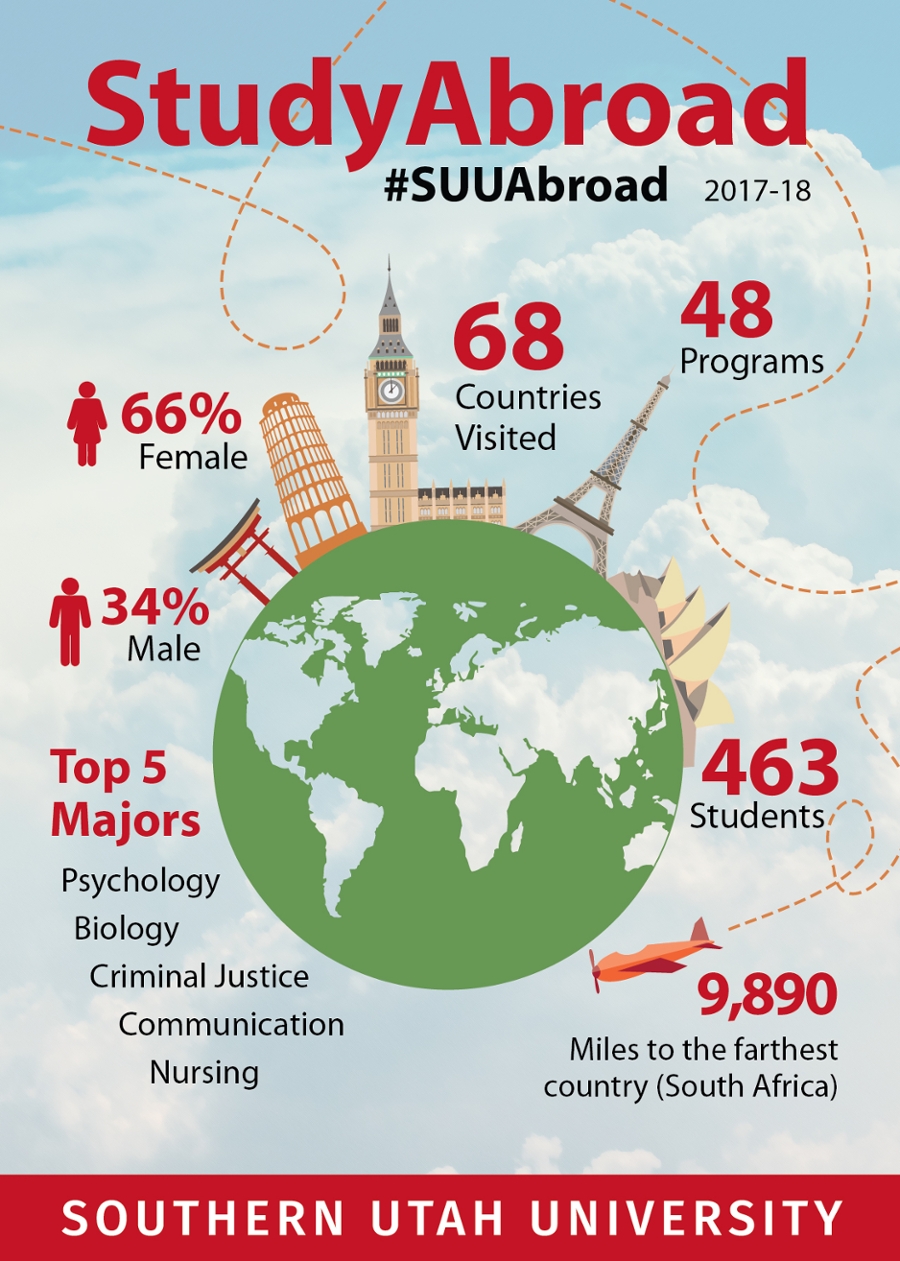 StudyAbroad
#SUUAbroad 2017-18

68
Countries Visited

48
Programs

66%
Female

34%
Male

Top 5 Majors
Psychology
Biology
Criminal Justice
Communication
Nursing

463
Students

9,890
Miles to the farthest country (South Africa)

SOUTHERN UTAH UNIVERSITY